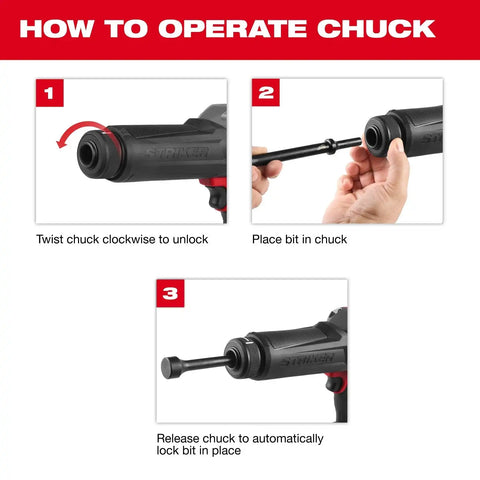 HOW TO OPERATE CHUCK

1

STRIKER

Twist chuck clockwise to unlock

2

Place bit in chuck

3

STRIKER

Release chuck to automatically lock bit in place